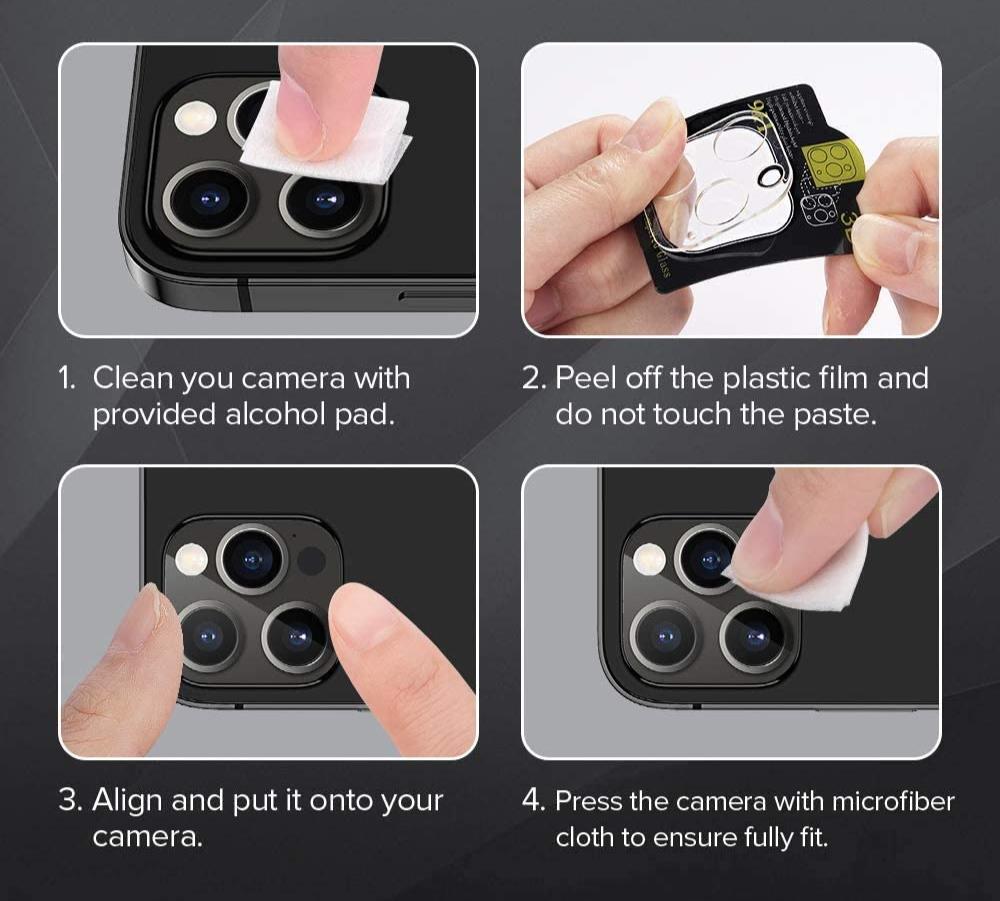 1. Clean you camera with provided alcohol pad.

2. Peel off the plastic film and do not touch the paste.

3. Align and put it onto your camera.

4. Press the camera with microfiber cloth to ensure fully fit.